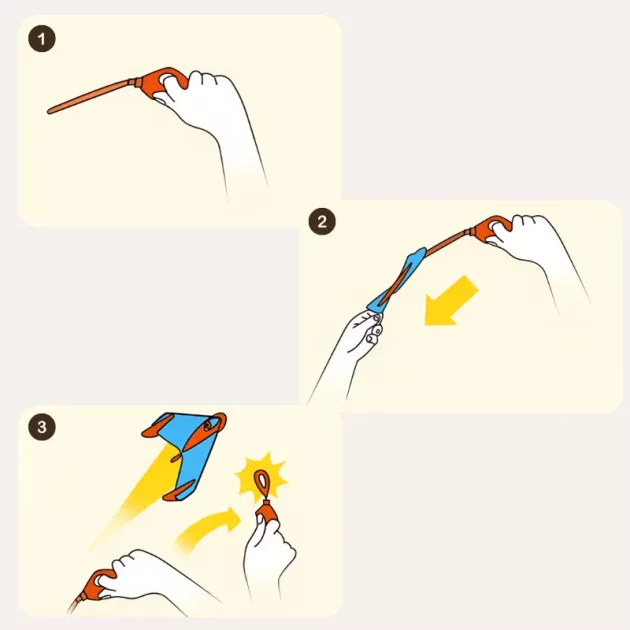 1

2

3